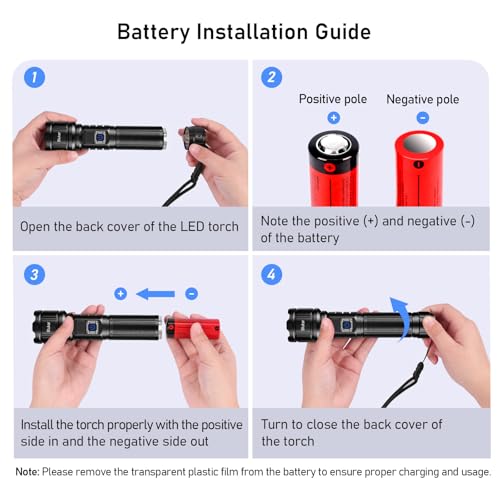 Battery Installation Guide

1

Open the back cover of the LED torch

2

Positive pole

+

Negative pole

-

Note the positive (+) and negative (-) of the battery

3

+

-

Install the torch properly with the positive side in and the negative side out

4

Turn to close the back cover of the torch

Note: Please remove the transparent plastic film from the battery to ensure proper charging and usage.