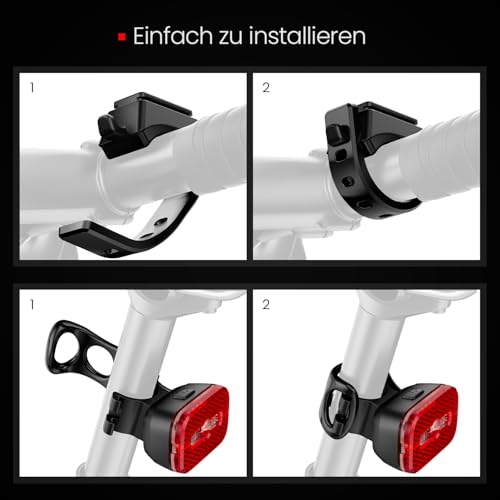 Einfach zu installieren

1

2

1

2