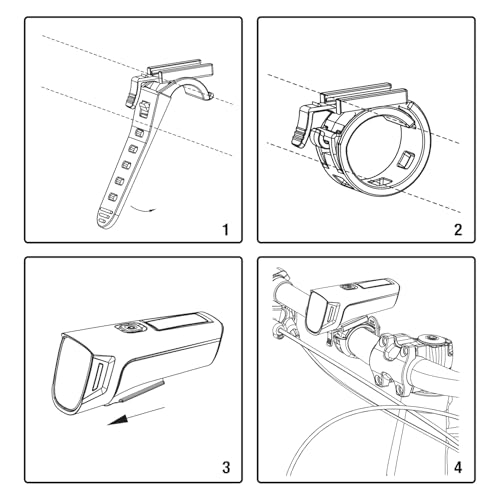 1

2

3

4